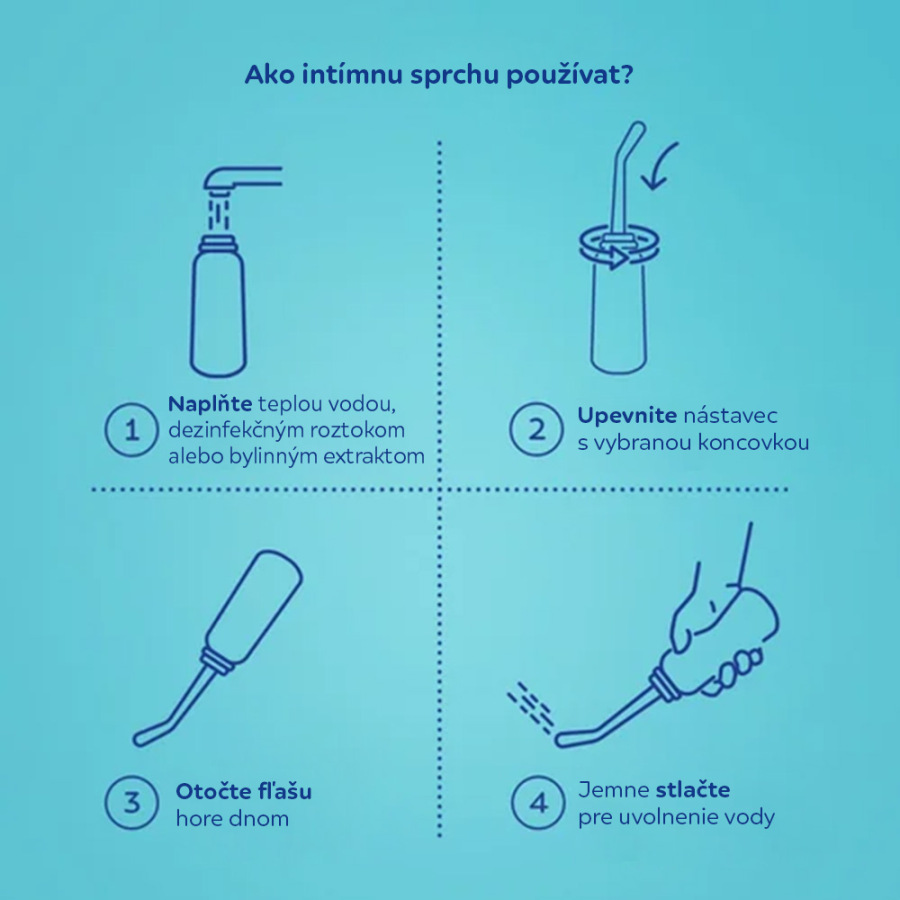 Ako intímnu sprchu používat?

1 Naplňte teplou vodou, dezinfekčným roztokom alebo bylinným extraktom

2 Upevnite nástavec s vybranou koncovkou

3 Otočte fľašu hore dnom

4 Jemne stlačte pre uvolnenie vody