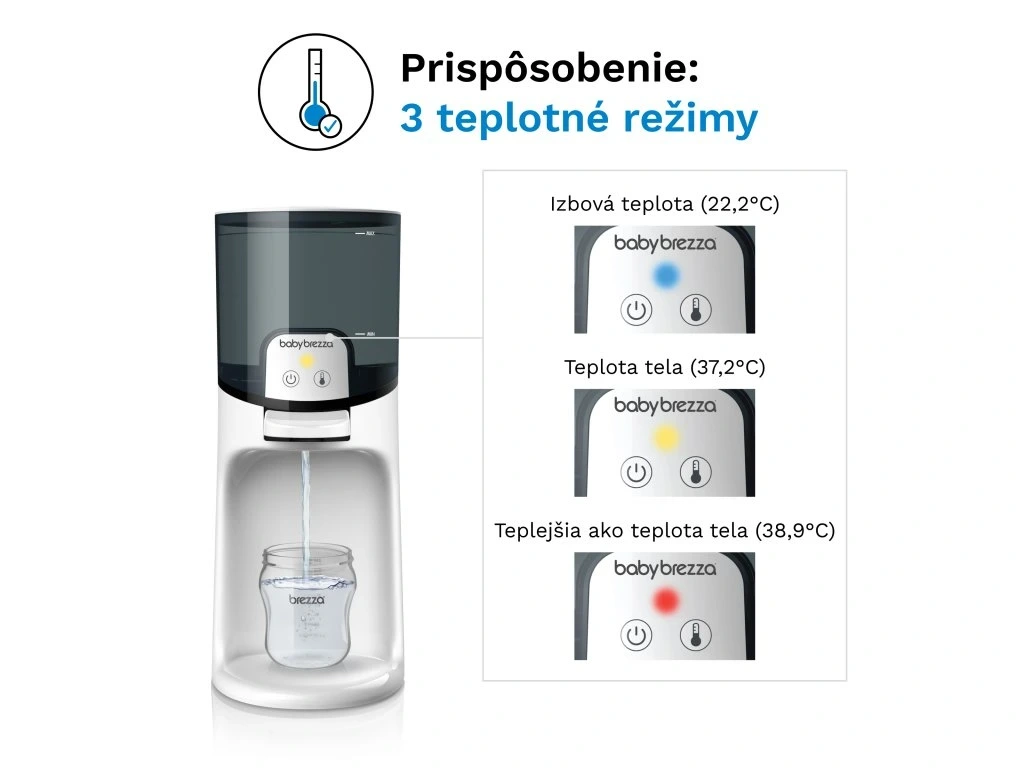 Prispôsobenie:
3 teplotné režimy

MAX
MIN
babybrezza

brezza

Izbová teplota (22,2°C)

babybrezza

Teplota tela (37,2°C)

babybrezza

Teplejšia ako teplota tela (38,9°C)

babybrezza