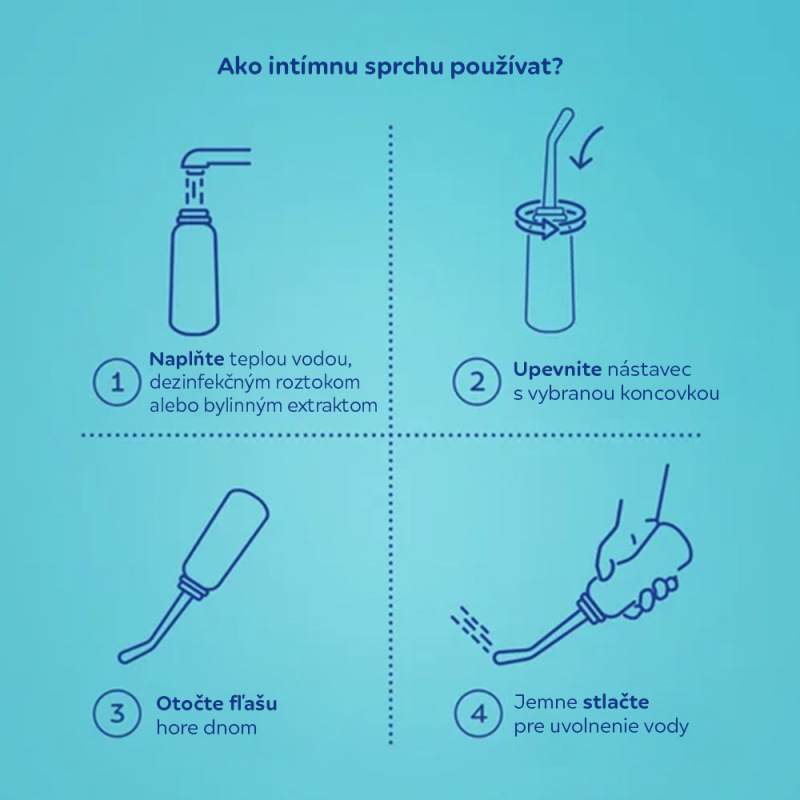 Ako intímnu sprchu používat?

1 Naplňte teplou vodou, dezinfekčným roztokom alebo bylinným extraktom

2 Upevnite nástavec s vybranou koncovkou

3 Otočte fľašu hore dnom

4 Jemne stlačte pre uvolnenie vody