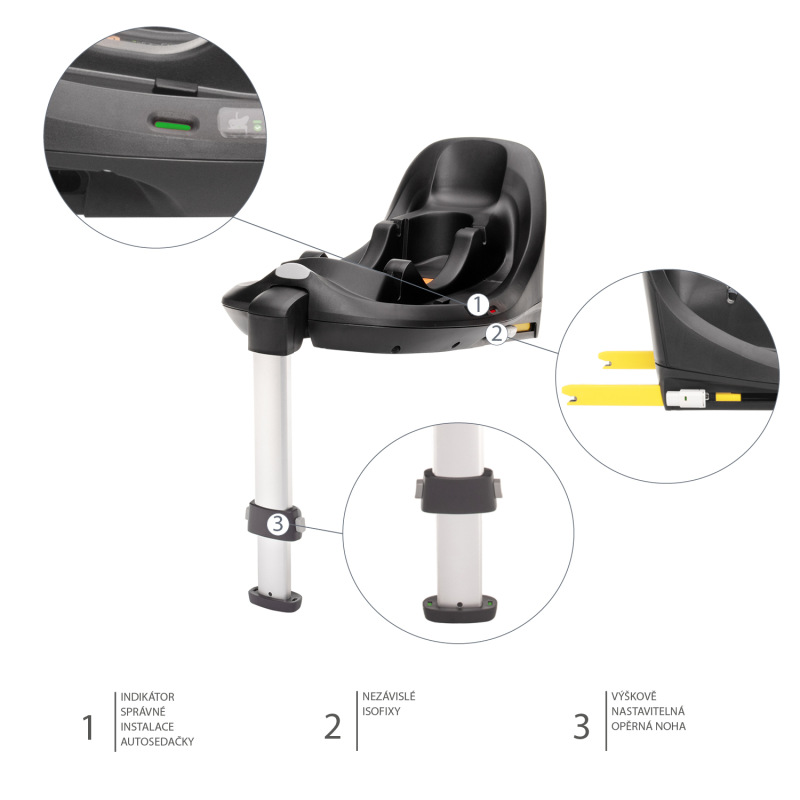 1
2
3

1 INDIKÁTOR SPRÁVNÉ INSTALACE AUTOSEDAČKY

2 NEZÁVISLÉ ISOFIXY

3 VÝŠKOVĚ NASTAVITELNÁ OPĚRNÁ NOHA