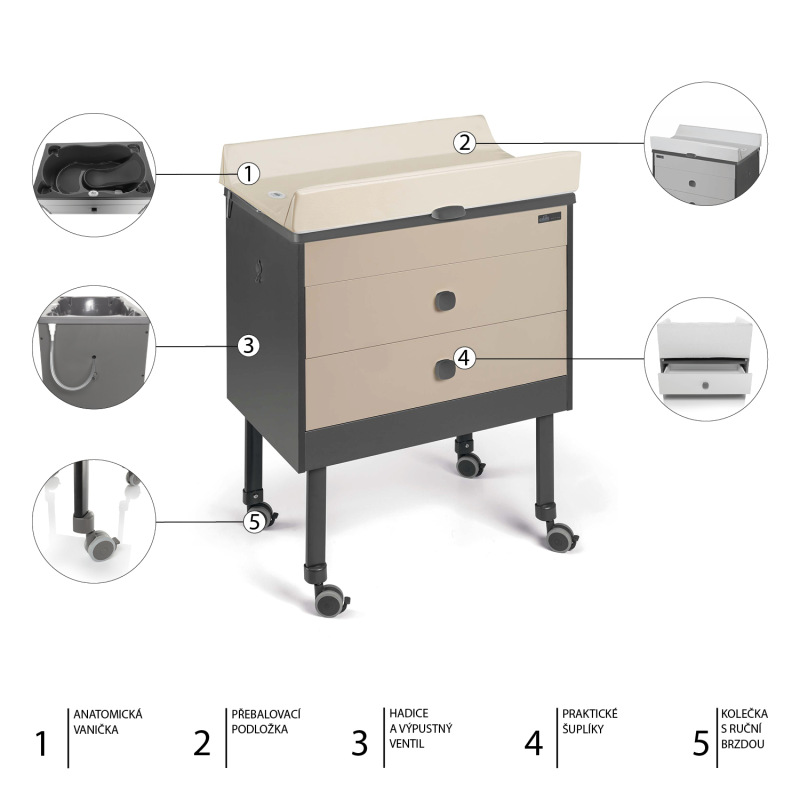 1
2
3
4
5

1 ANATOMICKÁ VANIČKA

2 PŘEBALOVACÍ PODLOŽKA

3 HADICE A VÝPUSTNÝ VENTIL

4 PRAKTICKÉ ŠUPLÍKY

5 KOLEČKA S RUČNÍ BRZDOU