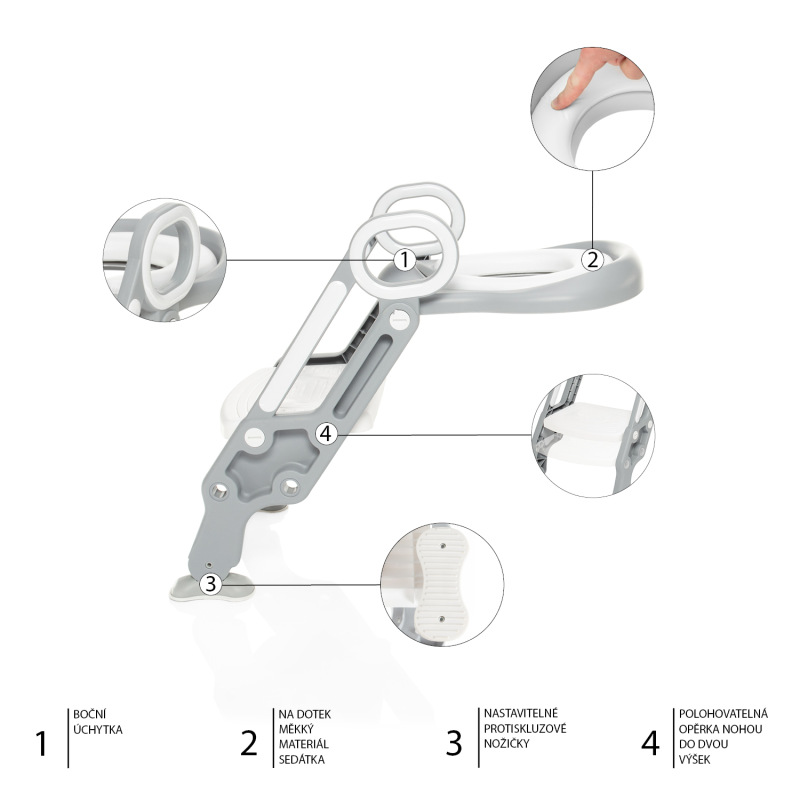 1

2

4

3

1 BOČNÍ ÚCHYTKA

2 NA DOTEK MĚKKÝ MATERIÁL SEDÁTKA

3 NASTAVITELNÉ PROTISKLUZOVÉ NOŽIČKY

4 POLOHOVATELNÁ OPĚRKA NOHOU DO DVOU VÝŠEK