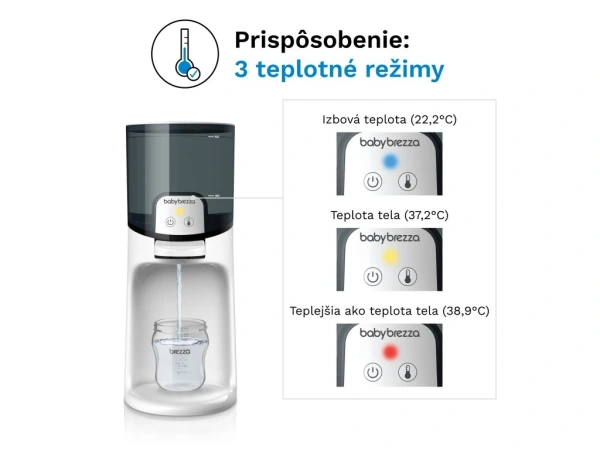 Prispôsobenie:
3 teplotné režimy

babybrezza

brezza

Izbová teplota (22,2°C)

babybrezza

Teplota tela (37,2°C)

babybrezza

Teplejšia ako teplota tela (38,9°C)

babybrezza