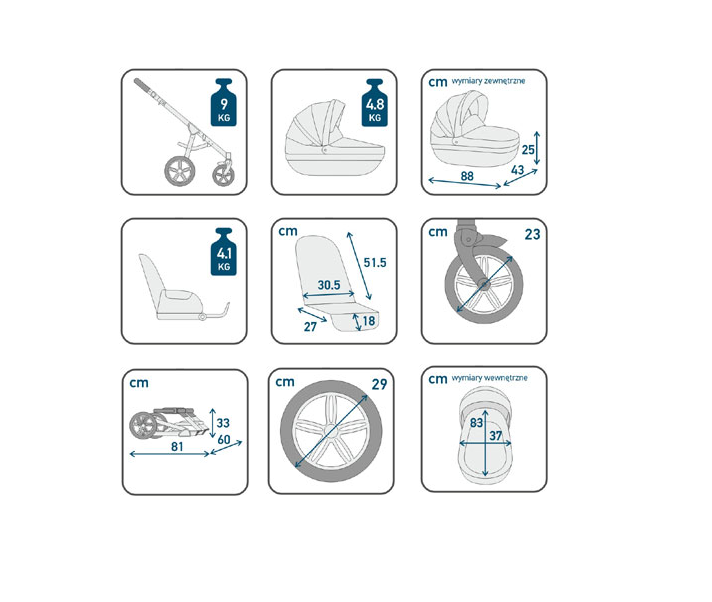 9
KG

4.8
KG

cm wymiary zewnętrzne
25
88
43

4.1
KG

cm
51.5
30.5
27
18

cm
23

cm
33
81
60

cm
29

cm wymiary wewnętrzne
83
37